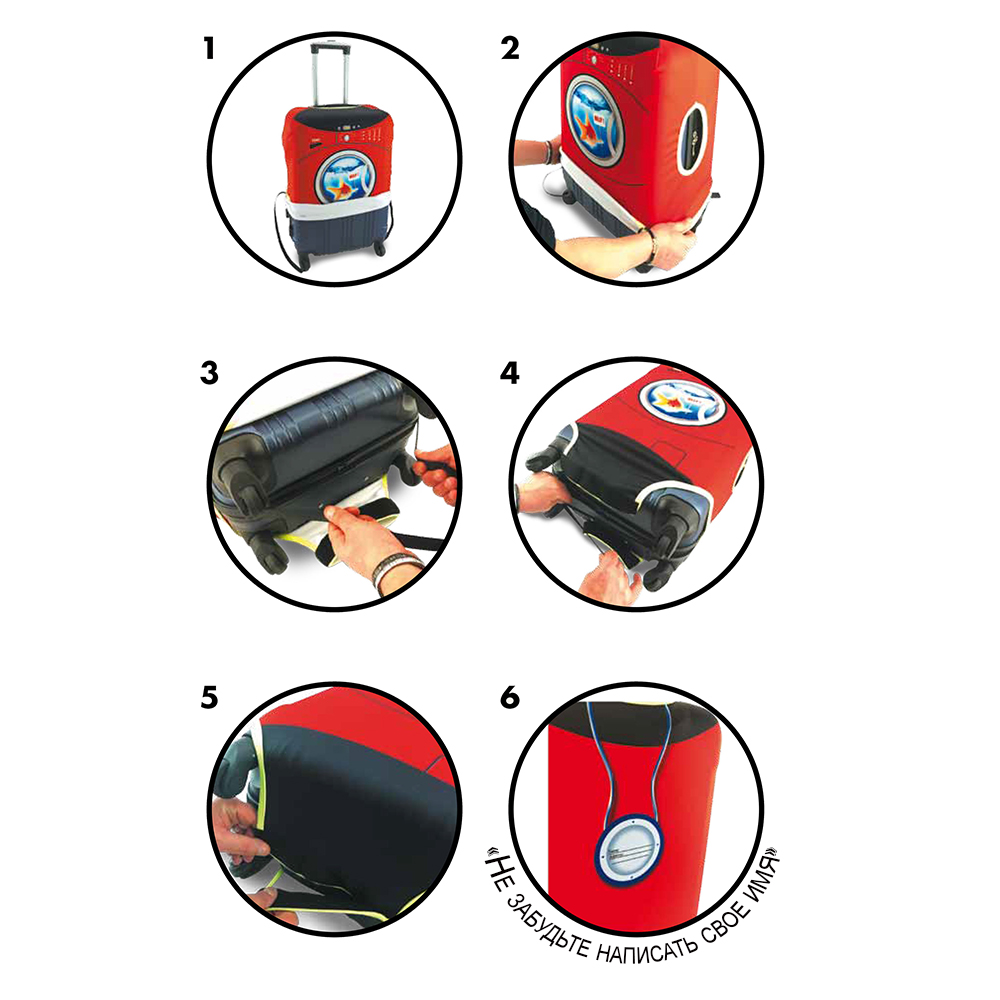 1

2

3

4

5

6

«НЕ ЗАБУДЬТЕ НАПИСАТЬ СВОЕ ИМЯ»